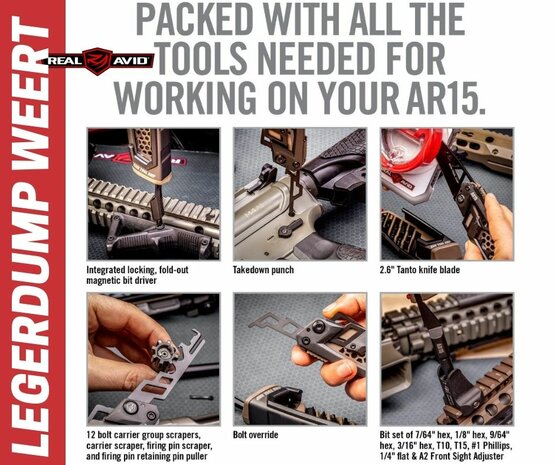 LEGERDUMP WEERT

REAL AVID

PACKED WITH ALL THE TOOLS NEEDED FOR WORKING ON YOUR AR15.

Integrated locking, fold-out magnetic bit driver

Takedown punch

2.6" Tanto knife blade

12 bolt carrier group scrapers, carrier scraper, firing pin scraper, and firing pin retaining pin puller

Bolt override

Bit set of 7/64" hex, 1/8" hex, 9/64" hex, 3/16" hex, T10, T15, #1 Phillips, 1/4" flat & A2 Front Sight Adjuster